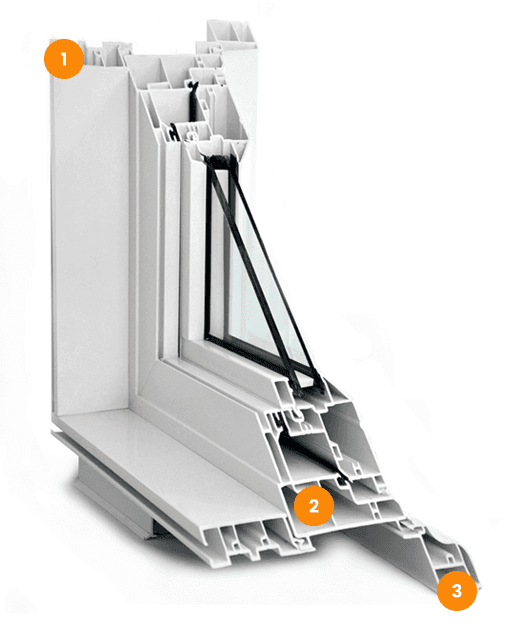 1

2

3